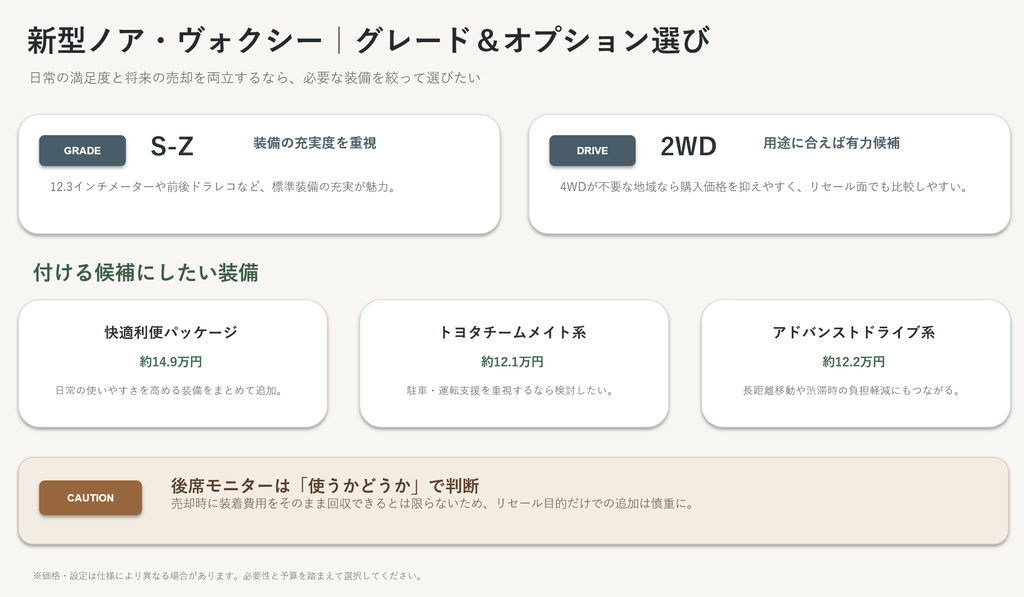 新型ノア・ヴォクシー｜グレード＆オプション選び

日常の満足度と将来の売却を両立するなら、必要な装備を絞って選びたい

GRADE

S-Z

装備の充実度を重視

12.3インチメーターや前後ドラレコなど、標準装備の充実が魅力。

DRIVE

2WD

用途に合えば有力候補

4WDが不要な地域なら購入価格を抑えやすく、リセール面でも比較しやすい。

付ける候補にしたい装備

快適利便パッケージ

約14.9万円

日常の使いやすさを高める装備をまとめて追加。

トヨタチームメイト系

約12.1万円

駐車・運転支援を重視するなら検討したい。

アドバンストドライブ系

約12.2万円

長距離移動や渋滞時の負担軽減にもつながる。

CAUTION

後席モニターは「使うかどうか」で判断

売却時に装着費用をそのまま回収できるとは限らないため、リセール目的だけでの追加は慎重に。

※価格・設定は仕様により異なる場合があります。必要性と予算を踏まえて選択してください。